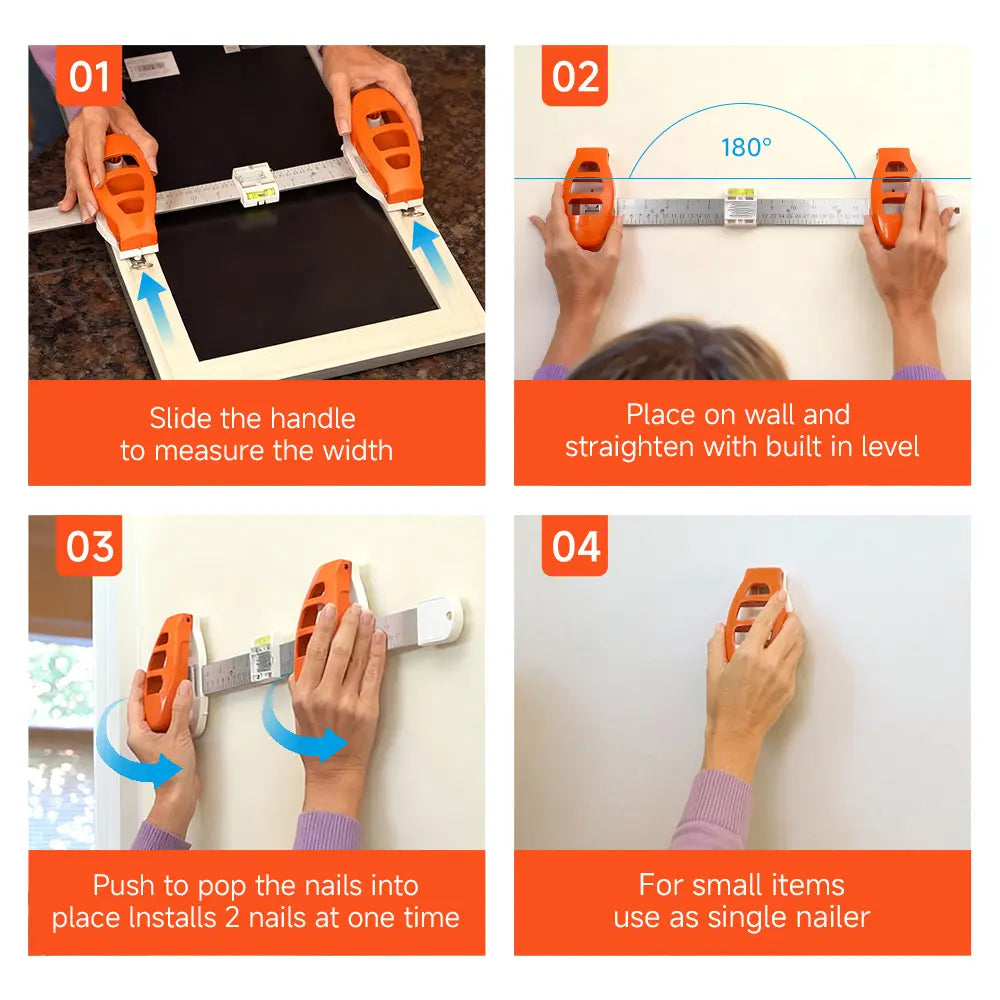 01

Slide the handle to measure the width

02

180°

Place on wall and straighten with built in level

03

Push to pop the nails into place lnstalls 2 nails at one time

04

For small items use as single nailer